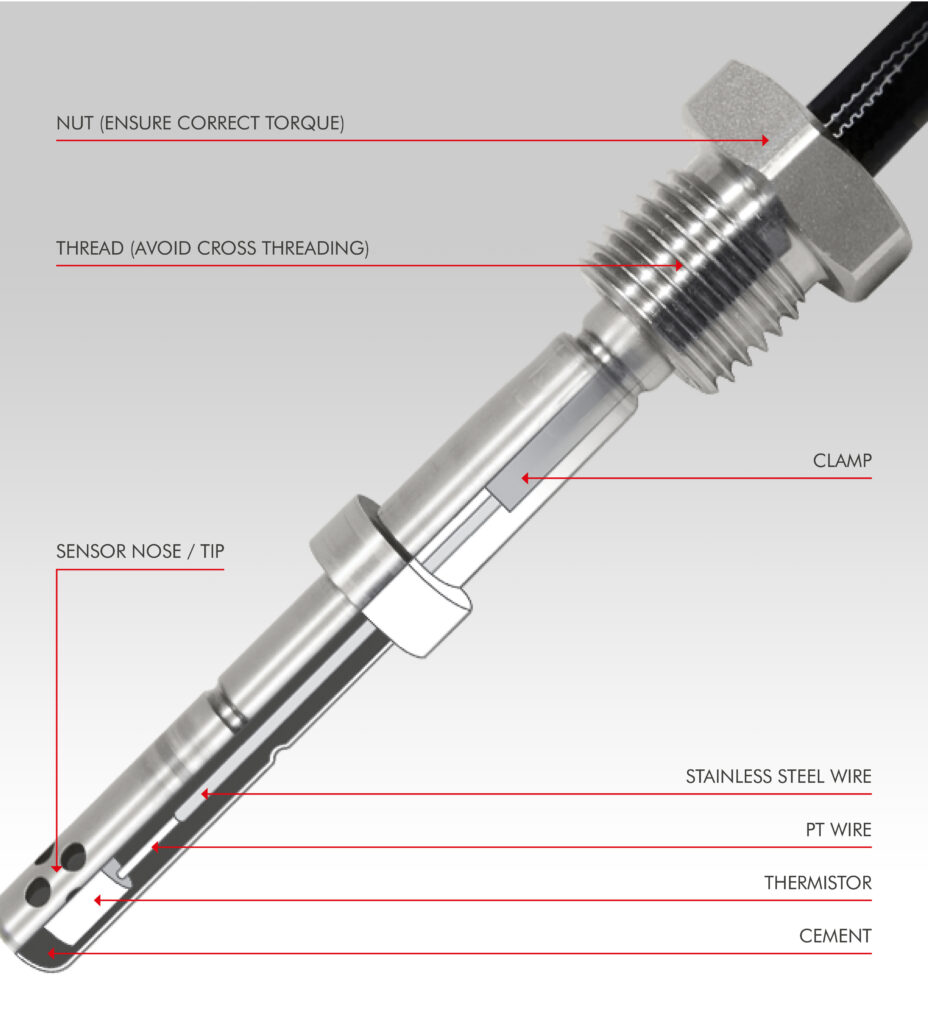 NUT (ENSURE CORRECT TORQUE)

THREAD (AVOID CROSS THREADING)

CLAMP

SENSOR NOSE / TIP

STAINLESS STEEL WIRE

PT WIRE

THERMISTOR

CEMENT